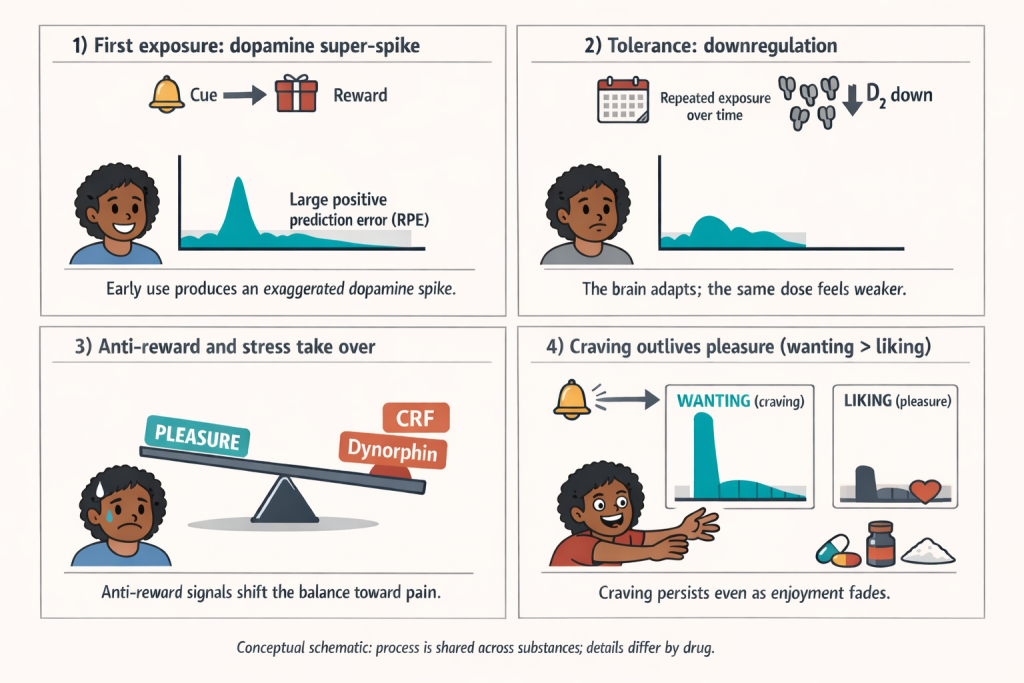 1) First exposure: dopamine super-spike

Cue

Reward

Large positive prediction error (RPE)

Early use produces an exaggerated dopamine spike.

2) Tolerance: downregulation

Repeated exposure over time

$D_2$ down

The brain adapts; the same dose feels weaker.

3) Anti-reward and stress take over

PLEASURE

CRF

Dynorphin

Anti-reward signals shift the balance toward pain.

4) Craving outlives pleasure (wanting > liking)

WANTING (craving)

LIKING (pleasure)

Craving persists even as enjoyment fades.

Conceptual schematic: process is shared across substances; details differ by drug.